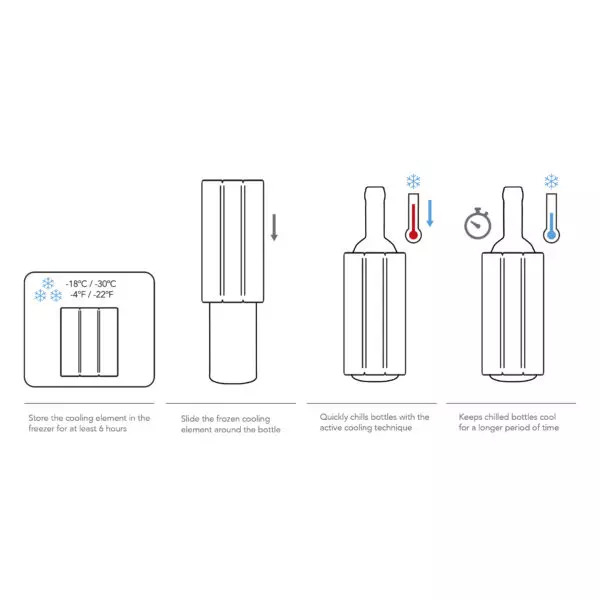 -18°C / -30°C
-4°F / -22°F

Store the cooling element in the freezer for at least 6 hours

Slide the frozen cooling element around the bottle

Quickly chills bottles with the active cooling technique

Keeps chilled bottles cool for a longer period of time